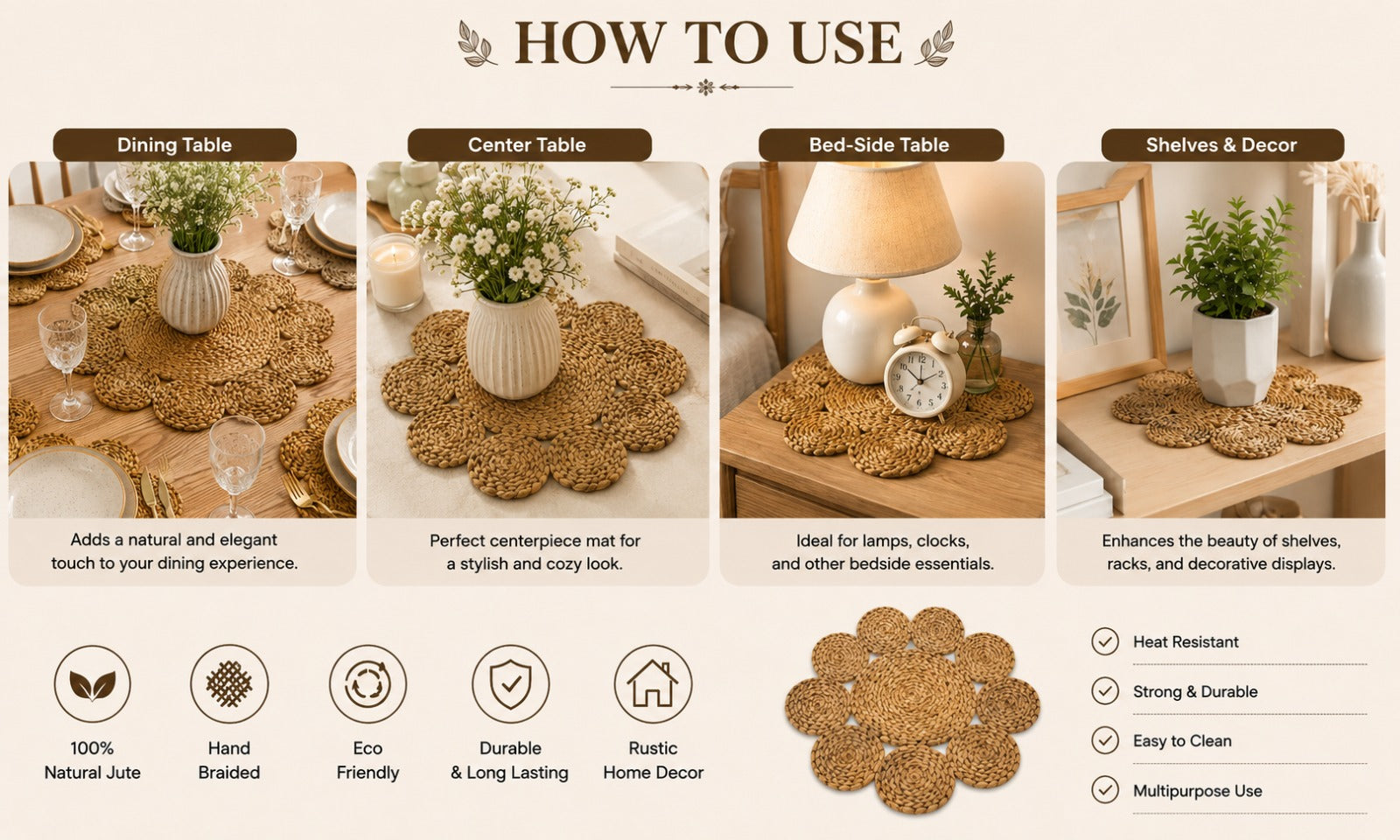 HOW TO USE

Dining Table

Adds a natural and elegant touch to your dining experience.

Center Table

Perfect centerpiece mat for a stylish and cozy look.

Bed-Side Table

Ideal for lamps, clocks, and other bedside essentials.

Shelves & Decor

Enhances the beauty of shelves, racks, and decorative displays.

100% Natural Jute

Hand Braided

Eco Friendly

Durable & Long Lasting

Rustic Home Decor

Heat Resistant

Strong & Durable

Easy to Clean

Multipurpose Use